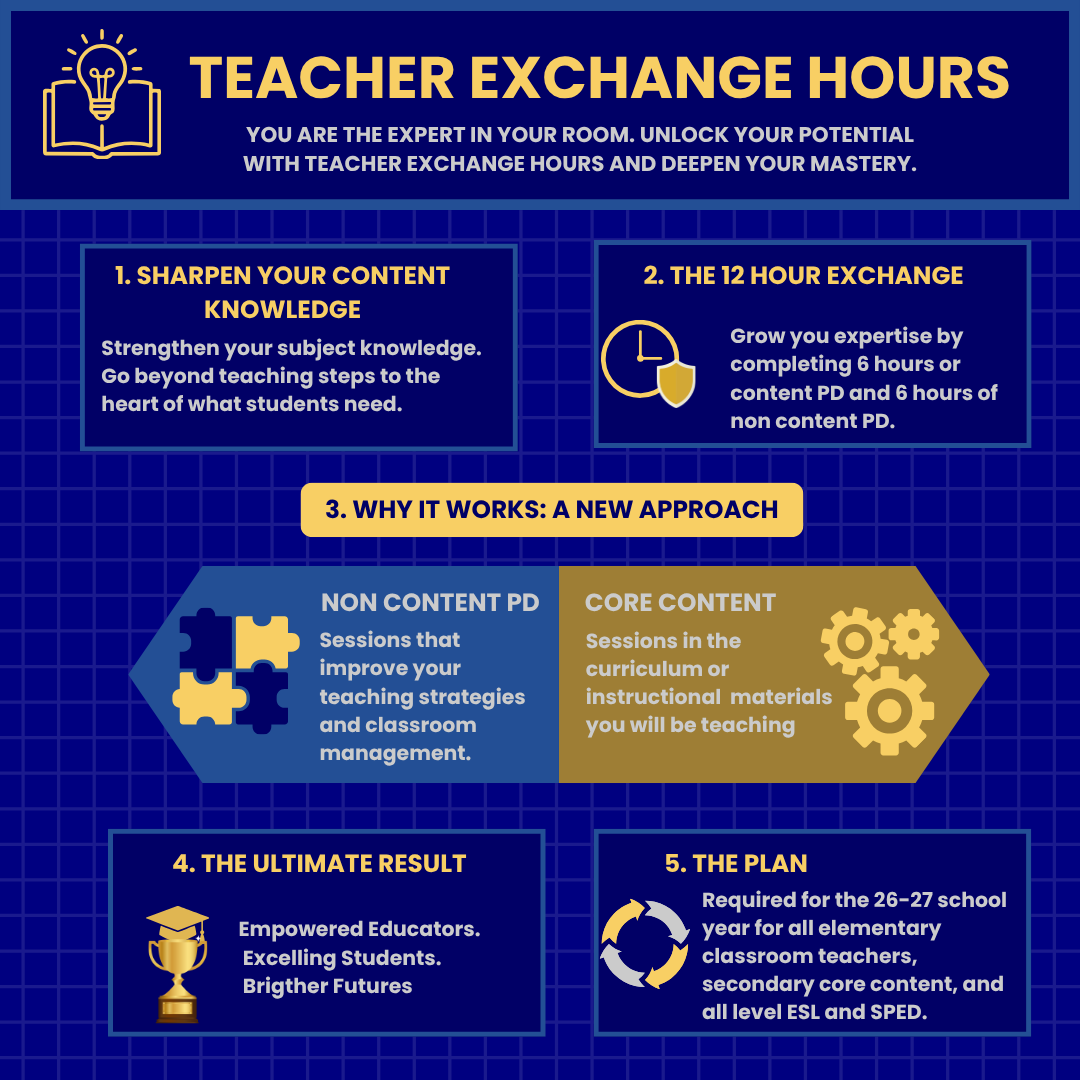 TEACHER EXCHANGE HOURS

YOU ARE THE EXPERT IN YOUR ROOM. UNLOCK YOUR POTENTIAL WITH TEACHER EXCHANGE HOURS AND DEEPEN YOUR MASTERY.

1. SHARPEN YOUR CONTENT KNOWLEDGE

Strengthen your subject knowledge. Go beyond teaching steps to the heart of what students need.

2. THE 12 HOUR EXCHANGE

Grow you expertise by completing 6 hours or content PD and 6 hours of non content PD.

3. WHY IT WORKS: A NEW APPROACH

NON CONTENT PD

Sessions that improve your teaching strategies and classroom management.

CORE CONTENT

Sessions in the curriculum or instructional materials you will be teaching

4. THE ULTIMATE RESULT

Empowered Educators. Excelling Students. Brigther Futures

5. THE PLAN

Required for the 26-27 school year for all elementary classroom teachers, secondary core content, and all level ESL and SPED.